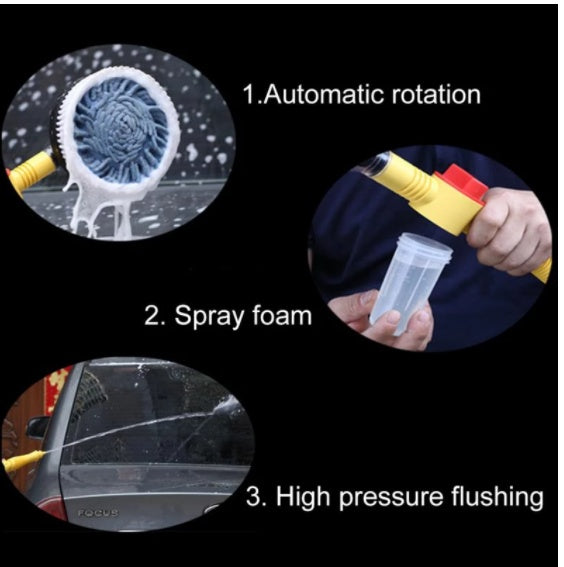 1.Automatic rotation

2. Spray foam

FOCUS

3. High pressure flushing