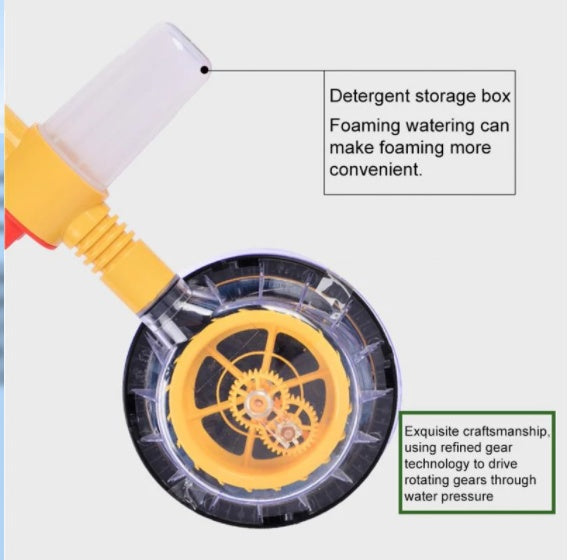 Detergent storage box
Foaming watering can make foaming more convenient.

Exquisite craftsmanship, using refined gear technology to drive rotating gears through water pressure